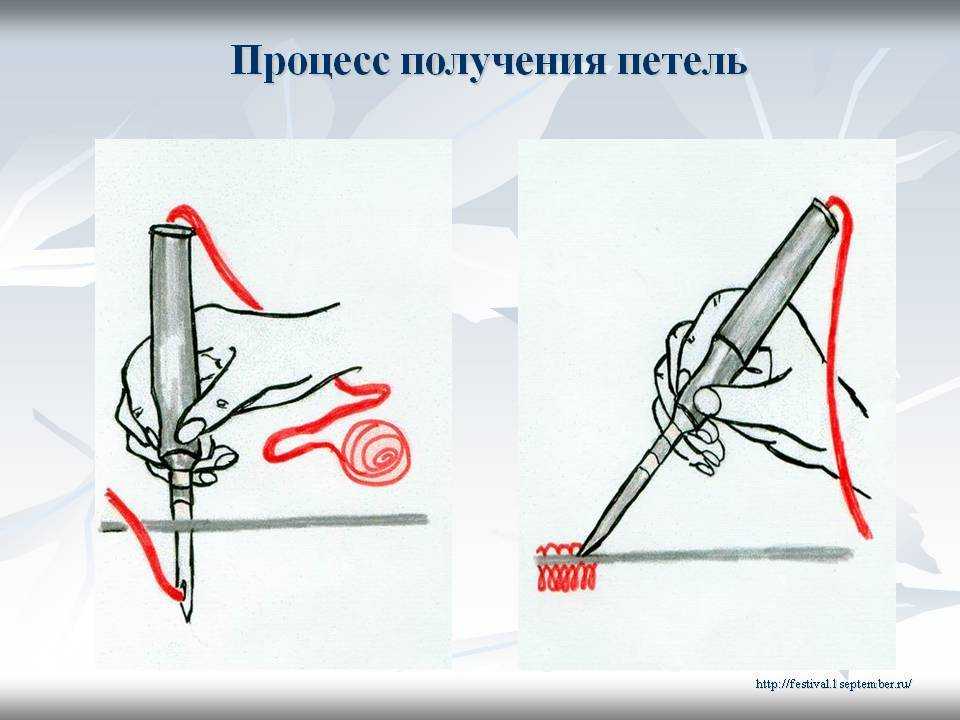 Процесс получения петель

http://festival.1september.ru/