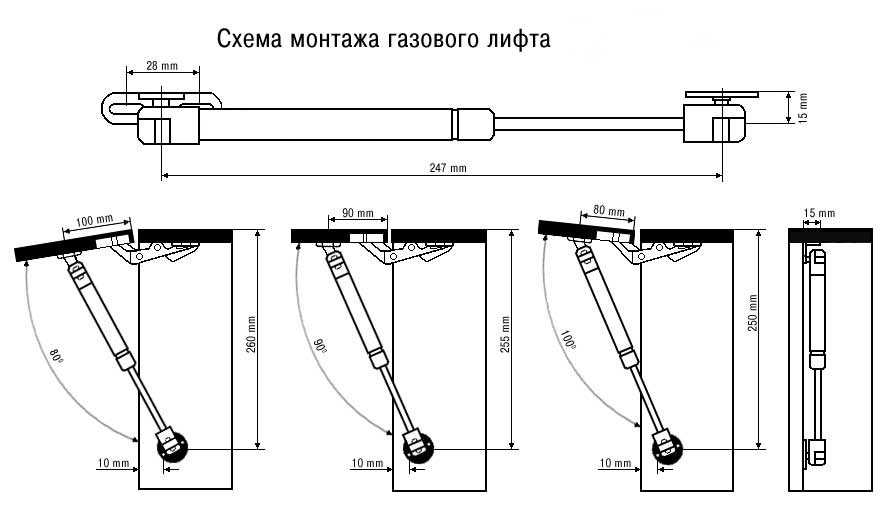 Схема монтажа газового лифта

28 mm

15 mm

247 mm

100 mm

80°

260 mm

10 mm

90 mm

90°

255 mm

10 mm

80 mm

100°

250 mm

10 mm

15 mm