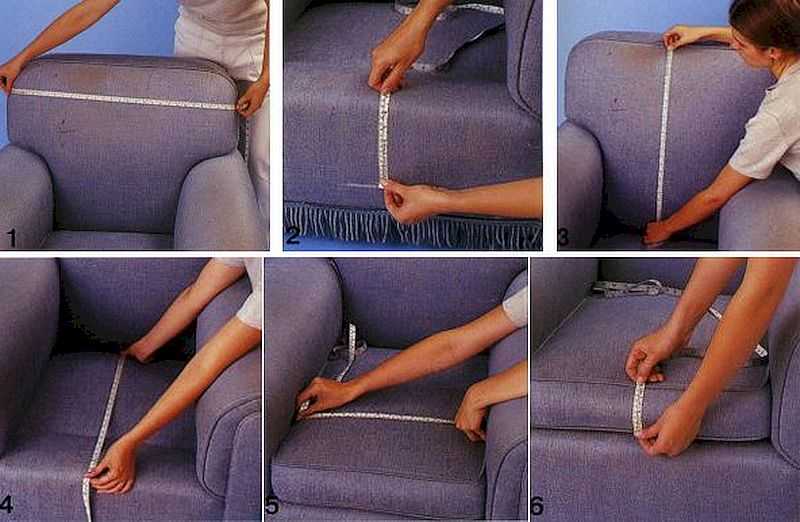 1
2
3
4
5
6