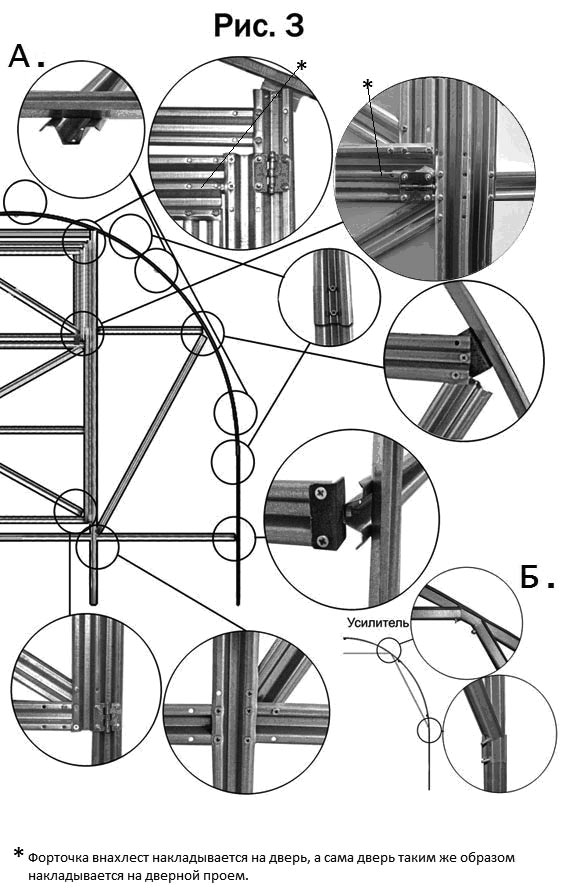 Рис. 3

А.

*

*

Б.

Усилитель

* Форточка внахлест накладывается на дверь, а сама дверь таким же образом накладывается на дверной проем.